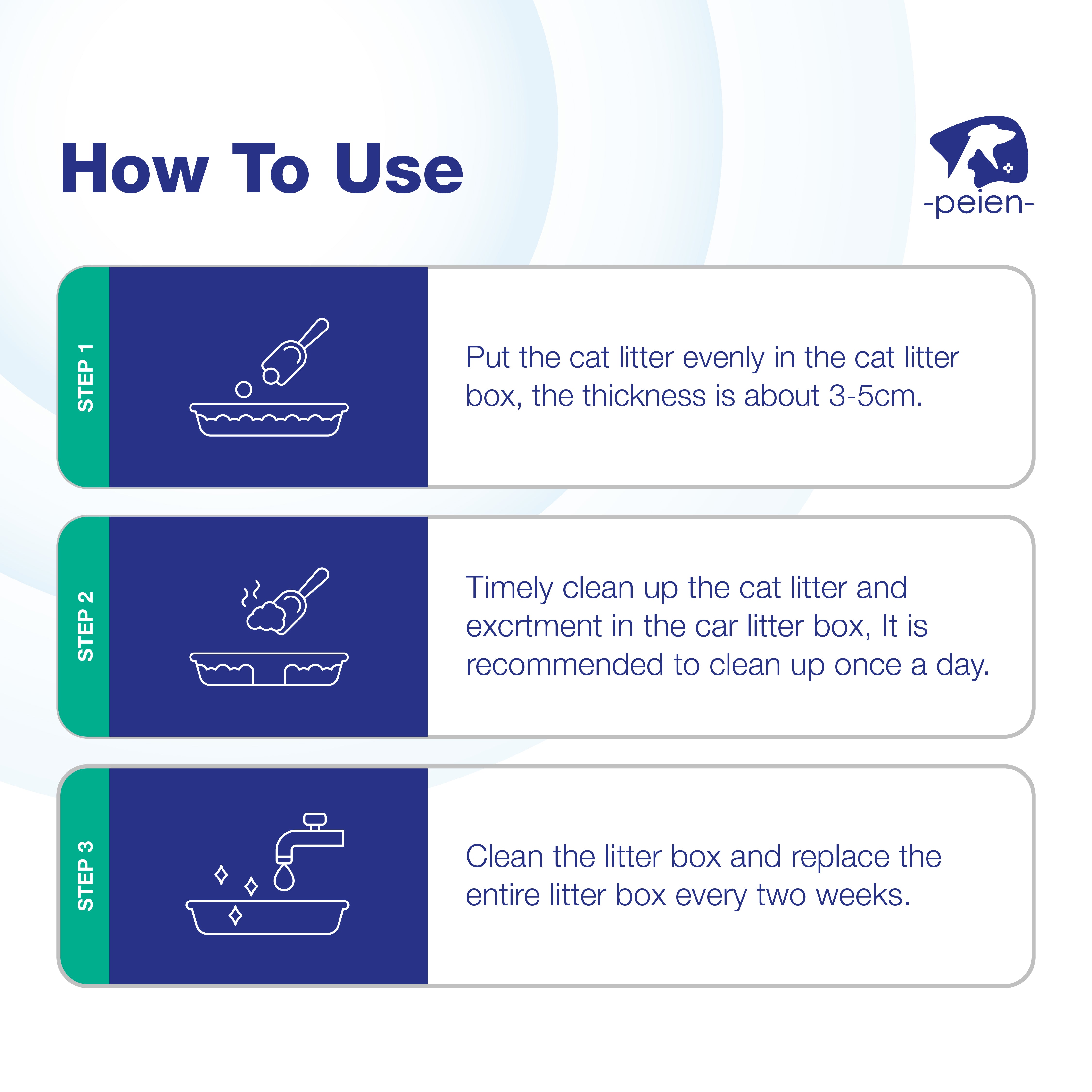 How To Use

-peien-

STEP 1

Put the cat litter evenly in the cat litter box, the thickness is about 3-5cm.

STEP 2

Timely clean up the cat litter and excrtment in the car litter box, It is recommended to clean up once a day.

STEP 3

Clean the litter box and replace the entire litter box every two weeks.