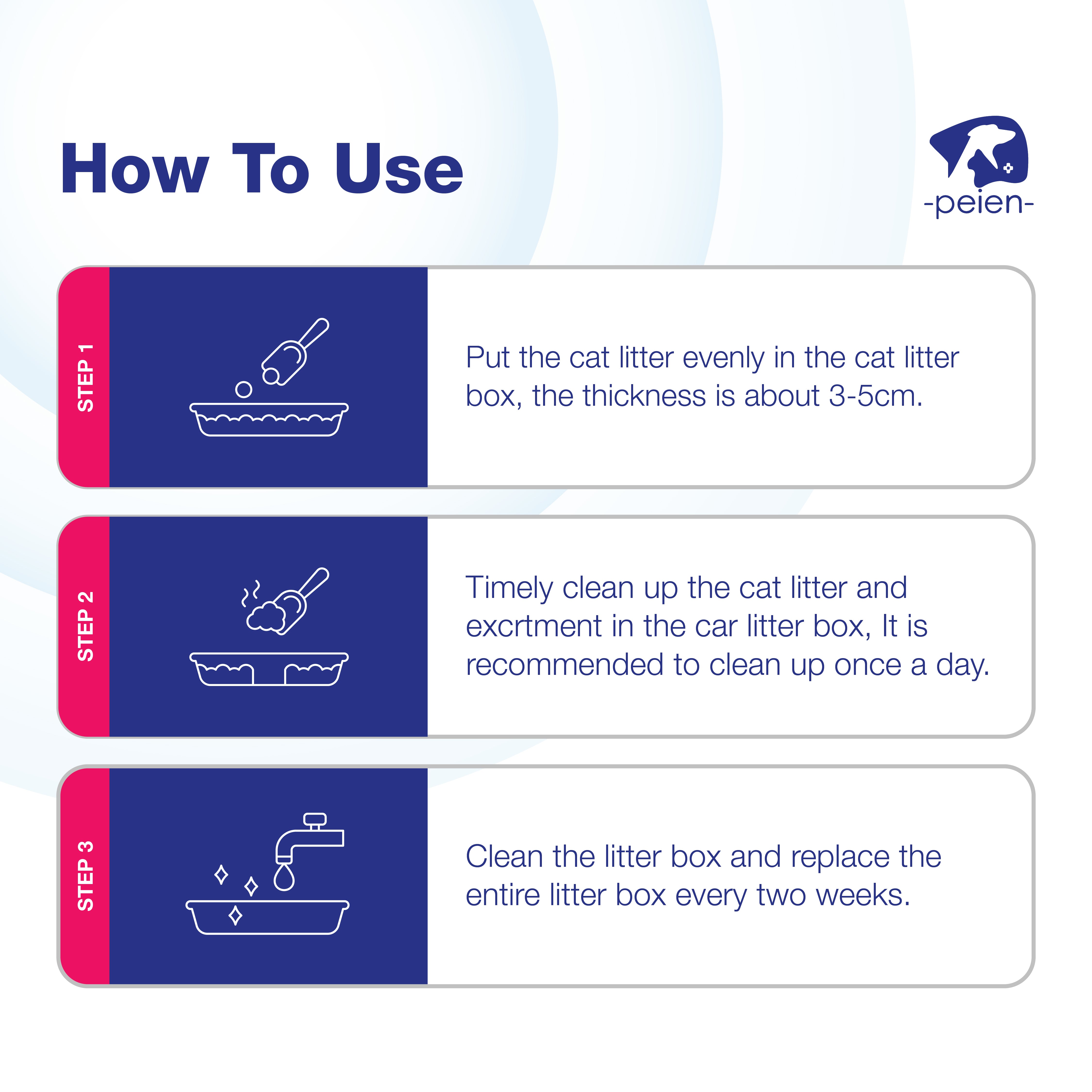 How To Use

-peien-

STEP 1

Put the cat litter evenly in the cat litter box, the thickness is about 3-5cm.

STEP 2

Timely clean up the cat litter and excrtment in the car litter box, It is recommended to clean up once a day.

STEP 3

Clean the litter box and replace the entire litter box every two weeks.